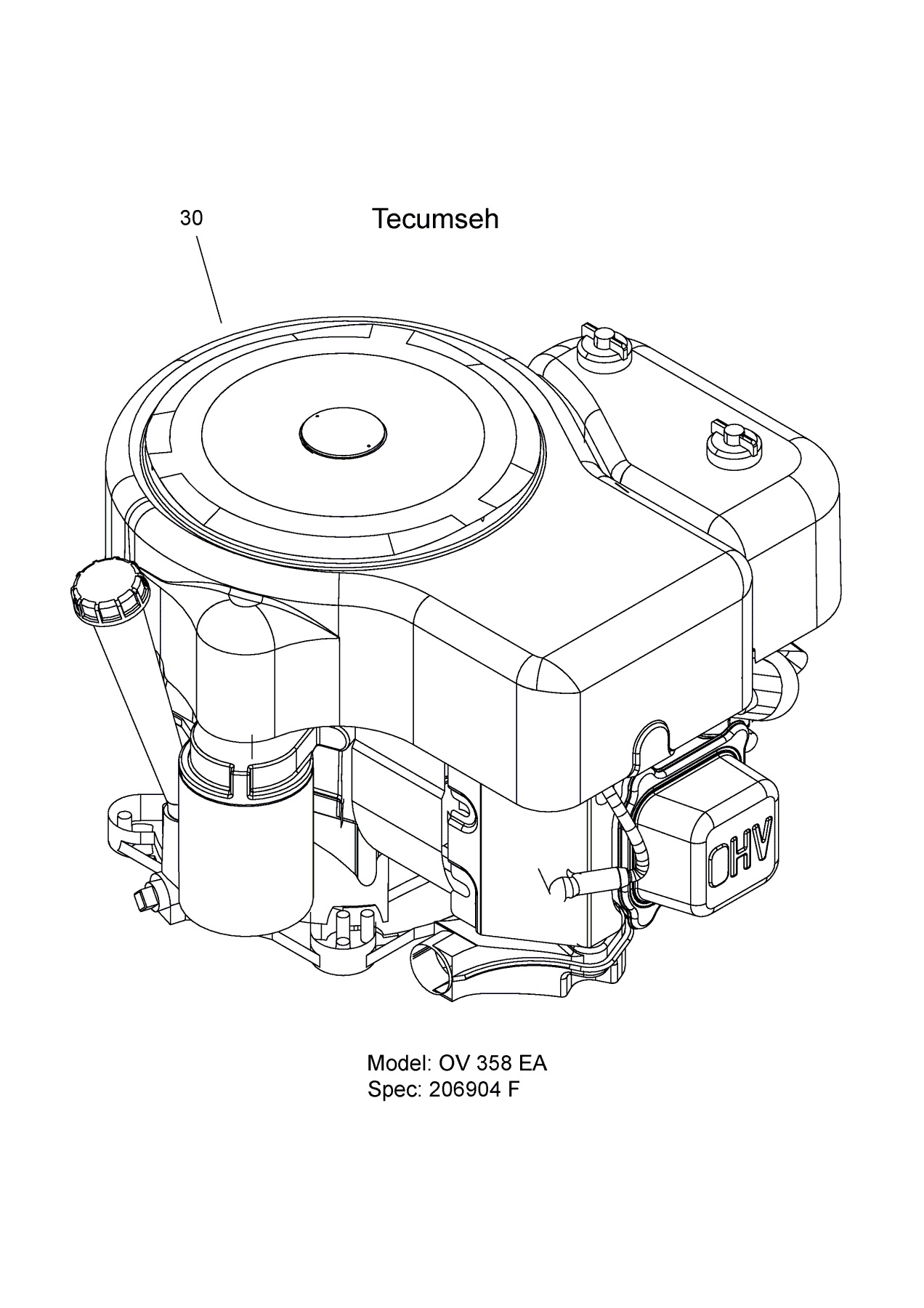 30

Tecumseh

OHV

Model: OV 358 EA
Spec: 206904 F